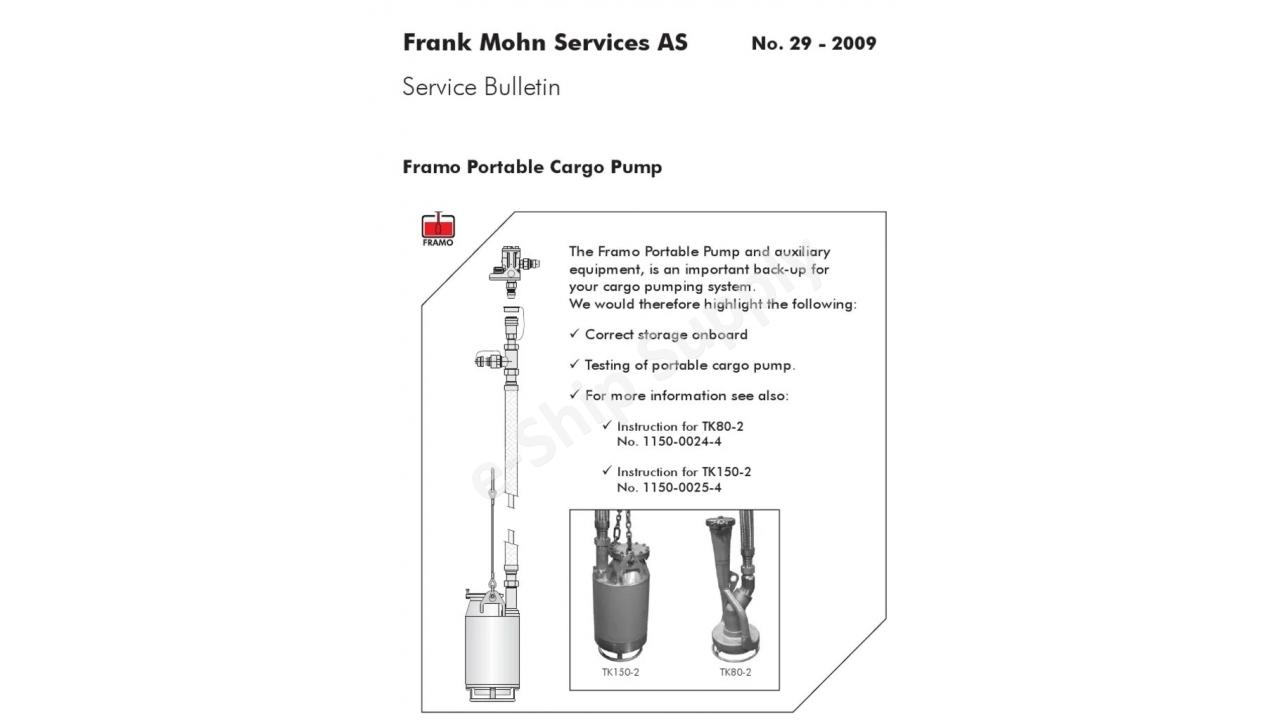 Frank Mohn Services AS No. 29 - 2009

Service Bulletin

Framo Portable Cargo Pump

FRAMO

The Framo Portable Pump and auxiliary equipment, is an important back-up for your cargo pumping system.
We would therefore highlight the following:

✓ Correct storage onboard

✓ Testing of portable cargo pump.

✓ For more information see also:

✓ Instruction for TK80-2
No. 1150-0024-4

✓ Instruction for TK150-2
No. 1150-0025-4

TK150-2

TK80-2

e-Ship Supply